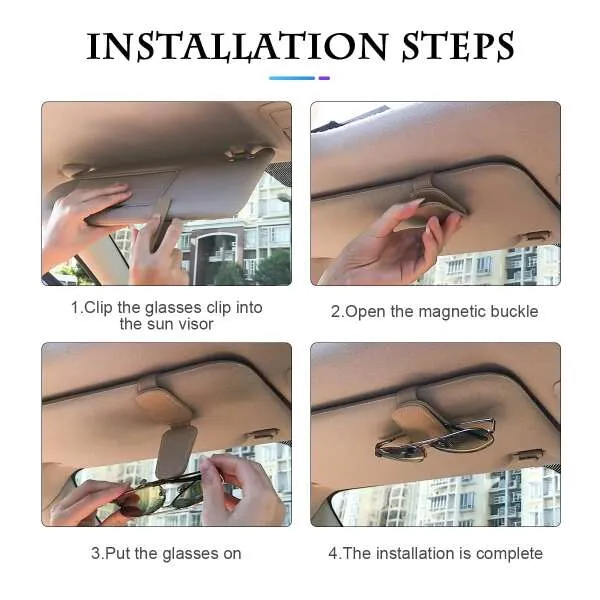 INSTALLATION STEPS

1.Clip the glasses clip into the sun visor

2.Open the magnetic buckle

3.Put the glasses on

4.The installation is complete